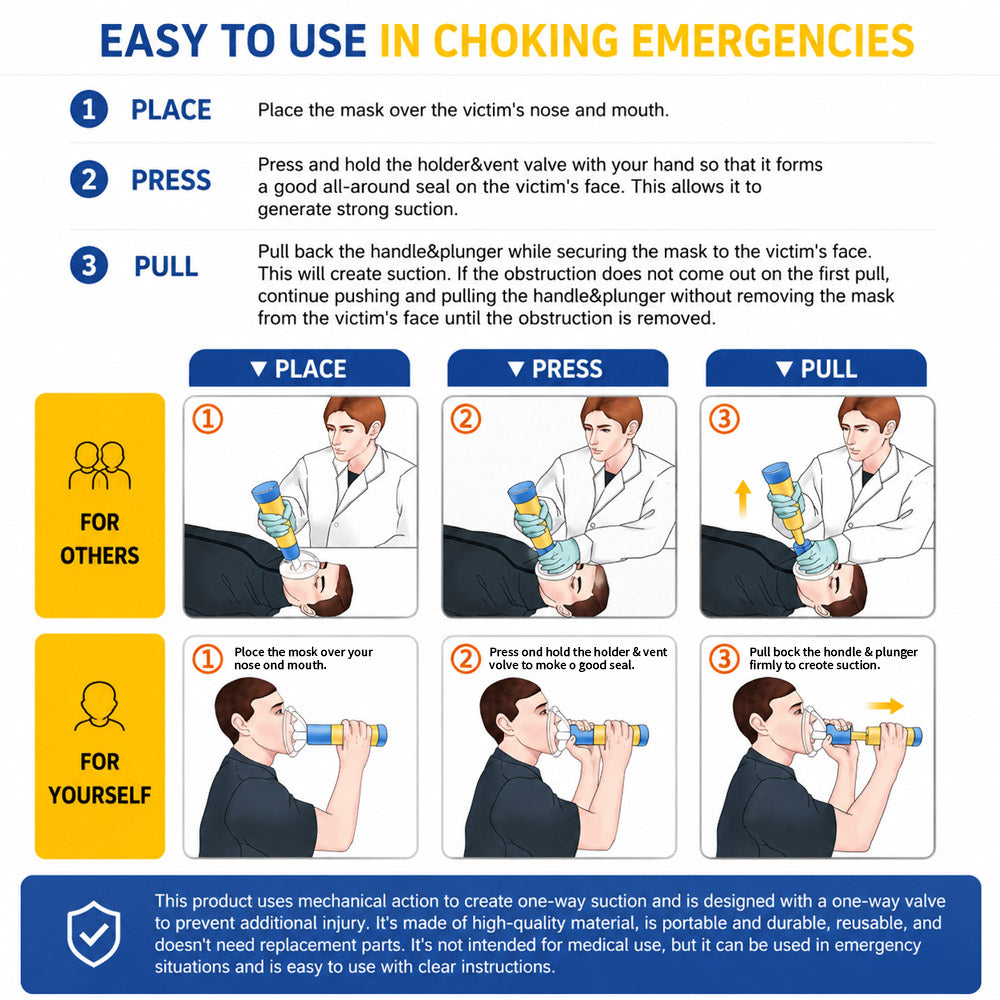 EASY TO USE IN CHOKING EMERGENCIES

1 PLACE Place the mask over the victim's nose and mouth.

2 PRESS Press and hold the holder&vent valve with your hand so that it forms a good all-around seal on the victim's face. This allows it to generate strong suction.

3 PULL Pull back the handle&plunger while securing the mask to the victim's face. This will create suction. If the obstruction does not come out on the first pull, continue pushing and pulling the handle&plunger without removing the mask from the victim's face until the obstruction is removed.

▼ PLACE ▼ PRESS ▼ PULL

FOR OTHERS

1 2 3

FOR YOURSELF

1 Ploce the mosk over your nose ond mouth.

2 Press ond hold the holder & vent volve to moke o good seal.

3 Pull bock the hondle & plunger firmly to creote suction.

This product uses mechanical action to create one-way suction and is designed with a one-way valve to prevent additional injury. It's made of high-quality material, is portable and durable, reusable, and doesn't need replacement parts. It's not intended for medical use, but it can be used in emergency situations and is easy to use with clear instructions.